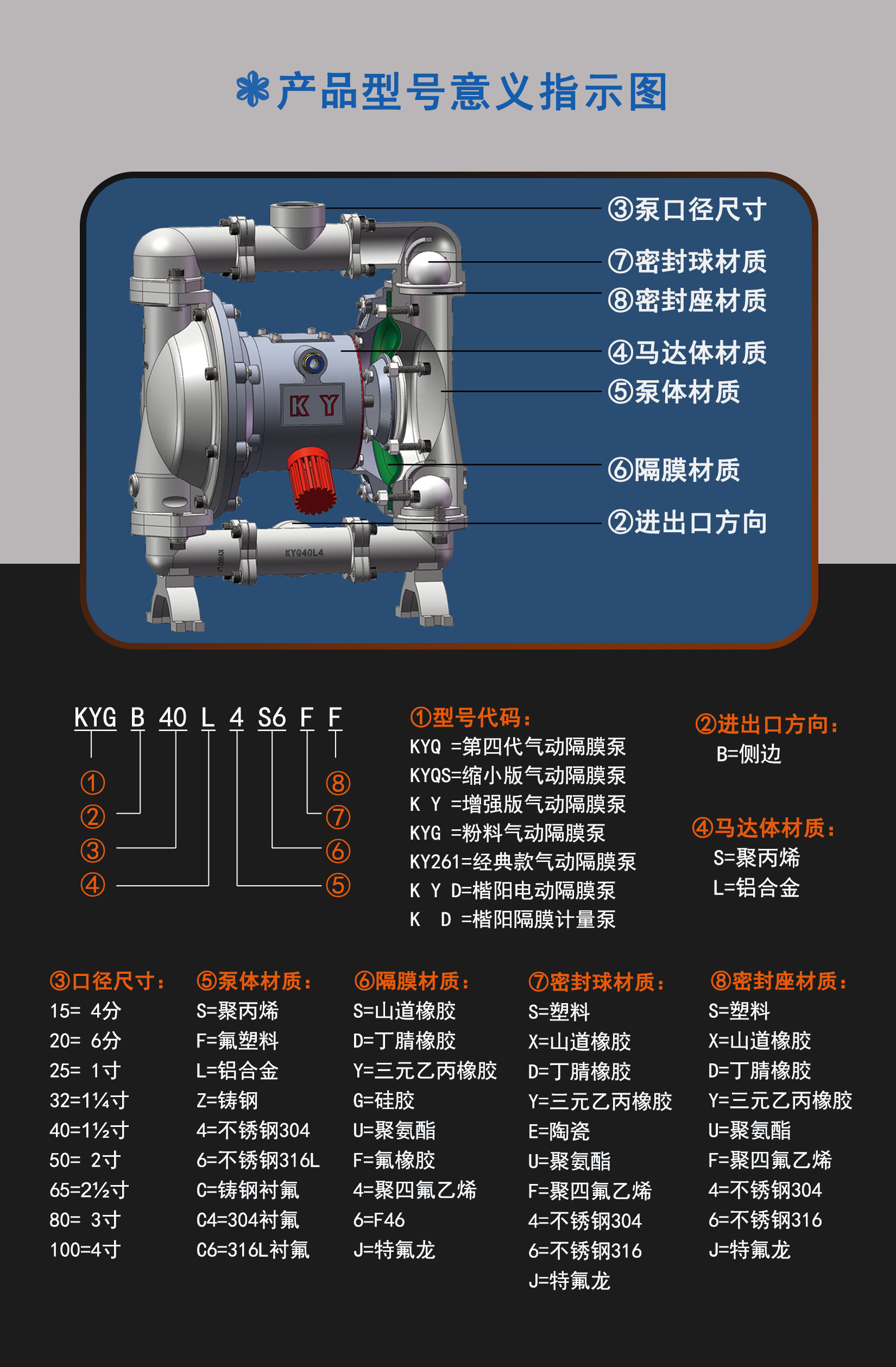 产品型号意义指示图

③泵口径尺寸
⑦密封球材质
⑧密封座材质
④马达体材质
⑤泵体材质
⑥隔膜材质
②进出口方向

K Y
KYQ40L4

KYG B 40 L 4 S6 F F
①
②
③
④
⑧
⑦
⑥
⑤

①型号代码：
KYQ =第四代气动隔膜泵
KYQS=缩小版气动隔膜泵
K Y =增强版气动隔膜泵
KYG =粉料气动隔膜泵
KY261=经典款气动隔膜泵
K Y D=楷阳电动隔膜泵
K D =楷阳隔膜计量泵

②进出口方向：
B=侧边

④马达体材质：
S=聚丙烯
L=铝合金

③口径尺寸：
15= 4分
20= 6分
25= 1寸
32=1¼寸
40=1½寸
50= 2寸
65=2½寸
80= 3寸
100=4寸

⑤泵体材质：
S=聚丙烯
F=氟塑料
L=铝合金
Z=铸钢
4=不锈钢304
6=不锈钢316L
C=铸钢衬氟
C4=304衬氟
C6=316L衬氟

⑥隔膜材质：
S=山道橡胶
D=丁腈橡胶
Y=三元乙丙橡胶
G=硅胶
U=聚氨酯
F=氟橡胶
4=聚四氟乙烯
6=F46
J=特氟龙

⑦密封球材质：
S=塑料
X=山道橡胶
D=丁腈橡胶
Y=三元乙丙橡胶
E=陶瓷
U=聚氨酯
F=聚四氟乙烯
4=不锈钢304
6=不锈钢316
J=特氟龙

⑧密封座材质：
S=塑料
X=山道橡胶
D=丁腈橡胶
Y=三元乙丙橡胶
U=聚氨酯
F=聚四氟乙烯
4=不锈钢304
6=不锈钢316
J=特氟龙