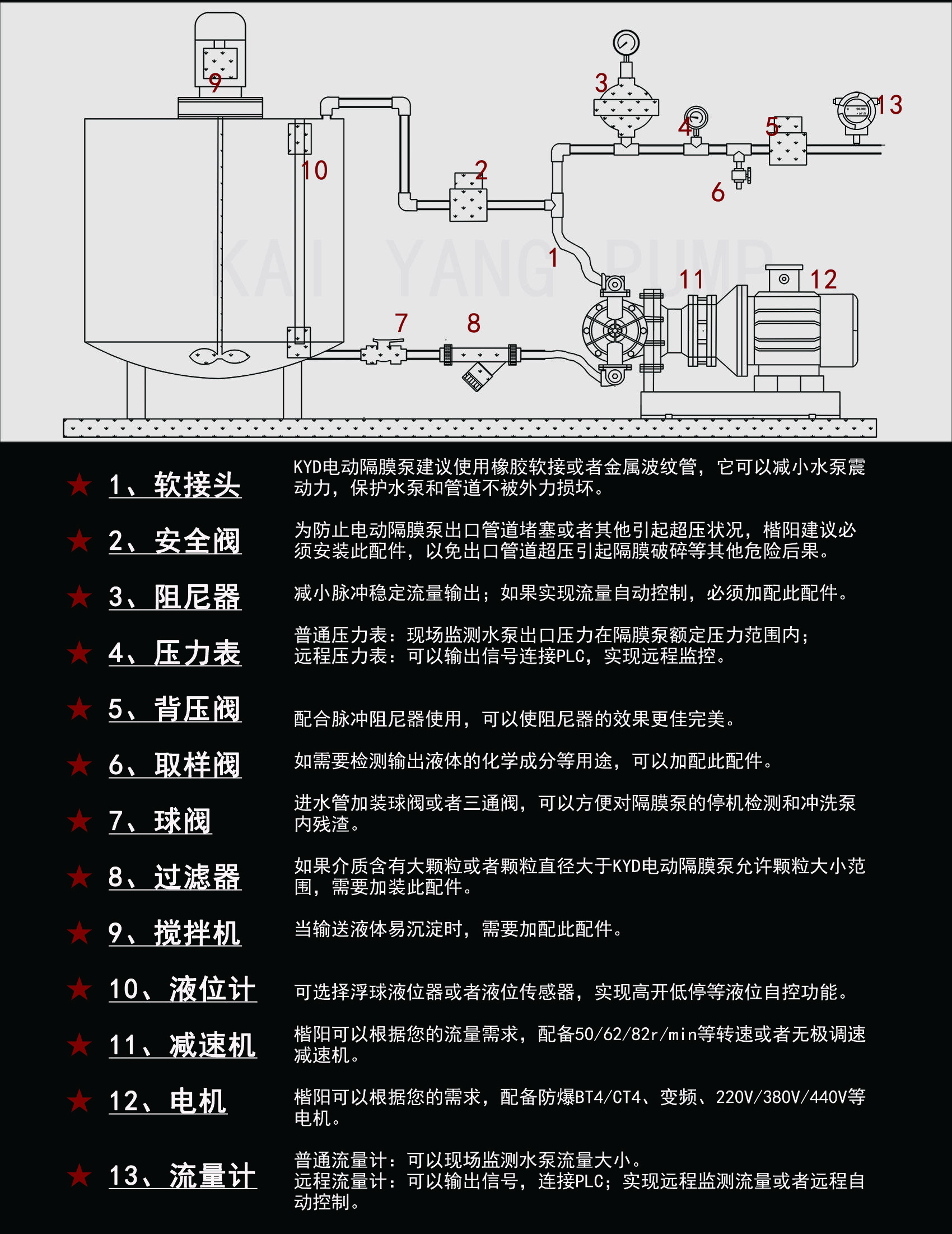 9

10

2

3

4

5

13

6

1

11

12

7

8

KAI YANG PUMP

★ 1、软接头

KYD电动隔膜泵建议使用橡胶软接或者金属波纹管，它可以减小水泵震动力，保护水泵和管道不被外力损坏。

★ 2、安全阀

为防止电动隔膜泵出口管道堵塞或者其他引起超压状况，楷阳建议必须安装此配件，以免出口管道超压引起隔膜破碎等其他危险后果。

★ 3、阻尼器

减小脉冲稳定流量输出；如果实现流量自动控制，必须加配此配件。

★ 4、压力表

普通压力表：现场监测水泵出口压力在隔膜泵额定压力范围内；
远程压力表：可以输出信号连接PLC，实现远程监控。

★ 5、背压阀

配合脉冲阻尼器使用，可以使阻尼器的效果更佳完美。

★ 6、取样阀

如需要检测输出液体的化学成分等用途，可以加配此配件。

★ 7、球阀

进水管加装球阀或者三通阀，可以方便对隔膜泵的停机检测和冲洗泵内残渣。

★ 8、过滤器

如果介质含有大颗粒或者颗粒直径大于KYD电动隔膜泵允许颗粒大小范围，需要加装此配件。

★ 9、搅拌机

当输送液体易沉淀时，需要加配此配件。

★ 10、液位计

可选择浮球液位器或者液位传感器，实现高开低停等液位自控功能。

★ 11、减速机

楷阳可以根据您的流量需求，配备50/62/82r/min等转速或者无极调速减速机。

★ 12、电机

楷阳可以根据您的需求，配备防爆BT4/CT4、变频、220V/380V/440V等电机。

★ 13、流量计

普通流量计：可以现场监测水泵流量大小。
远程流量计：可以输出信号，连接PLC；实现远程监测流量或者远程自动控制。